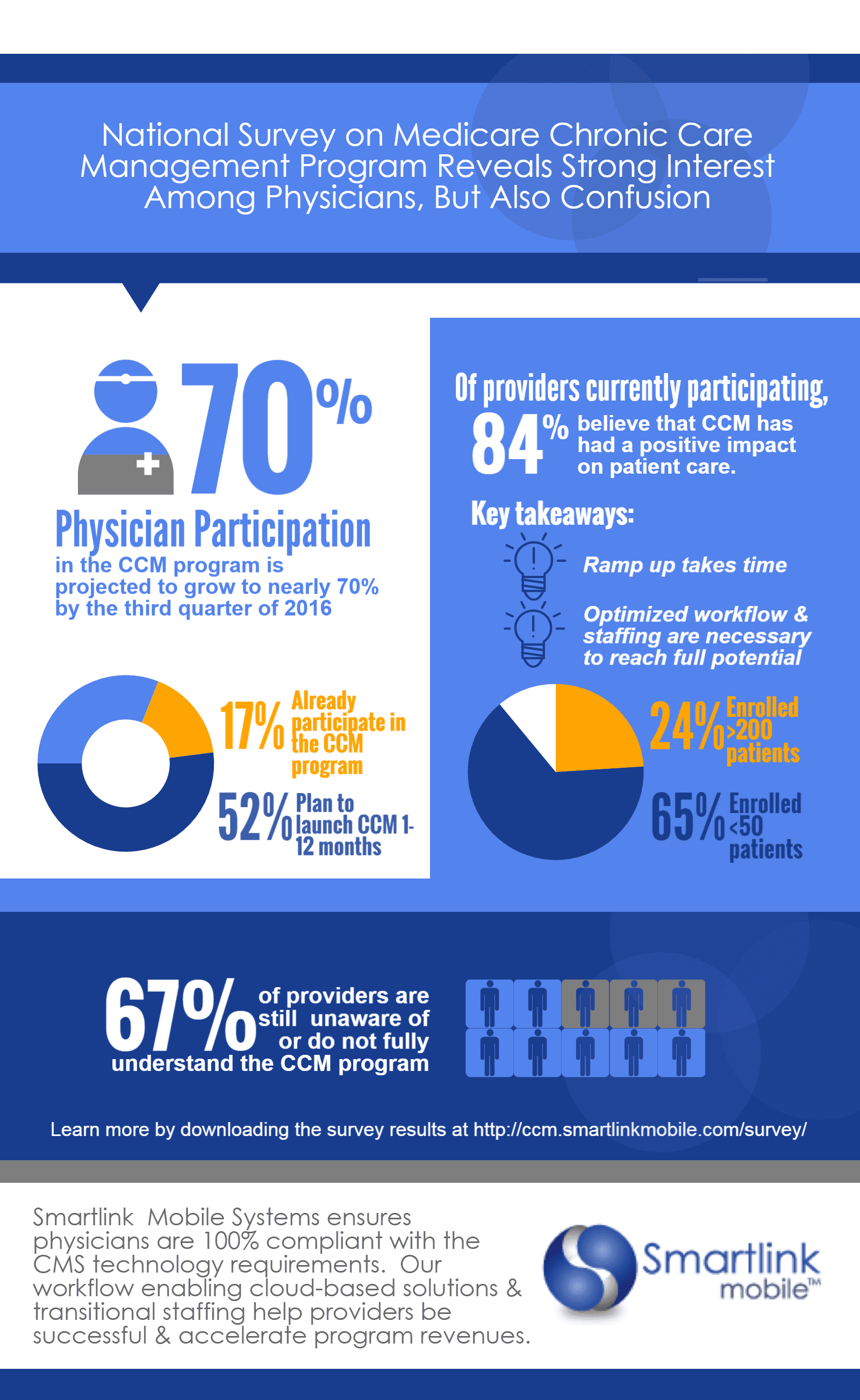 National Survey on Medicare Chronic Care Management Program Reveals Strong Interest Among Physicians, But Also Confusion

70%

Physician Participation

in the CCM program is projected to grow to nearly 70% by the third quarter of 2016

17% Already participate in the CCM program

52% Plan to launch CCM 1-12 months

Of providers currently participating,

84% believe that CCM has had a positive impact on patient care.

Key takeaways:

Ramp up takes time

Optimized workflow & staffing are necessary to reach full potential

24% Enrolled >200 patients

65% Enrolled <50 patients

67% of providers are still unaware of or do not fully understand the CCM program

Learn more by downloading the survey results at http://ccm.smartlinkmobile.com/survey/

Smartlink Mobile Systems ensures physicians are 100% compliant with the CMS technology requirements. Our workflow enabling cloud-based solutions & transitional staffing help providers be successful & accelerate program revenues.

Smartlink mobile™